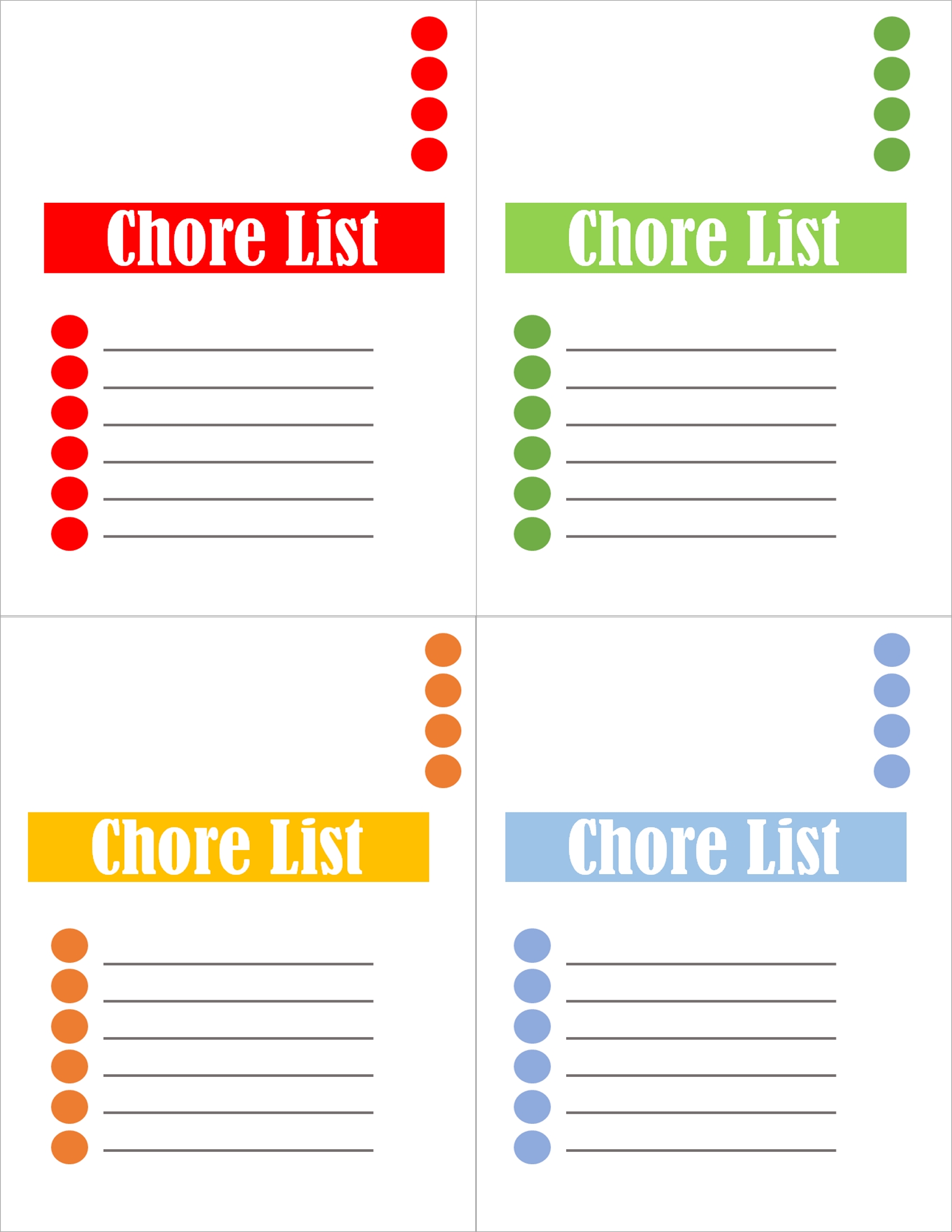 Chore List

• ____
• ____
• ____
• ____
• ____
• ____

Chore List

• ____
• ____
• ____
• ____
• ____
• ____

Chore List

• ____
• ____
• ____
• ____
• ____
• ____

Chore List

• ____
• ____
• ____
• ____
• ____
• ____